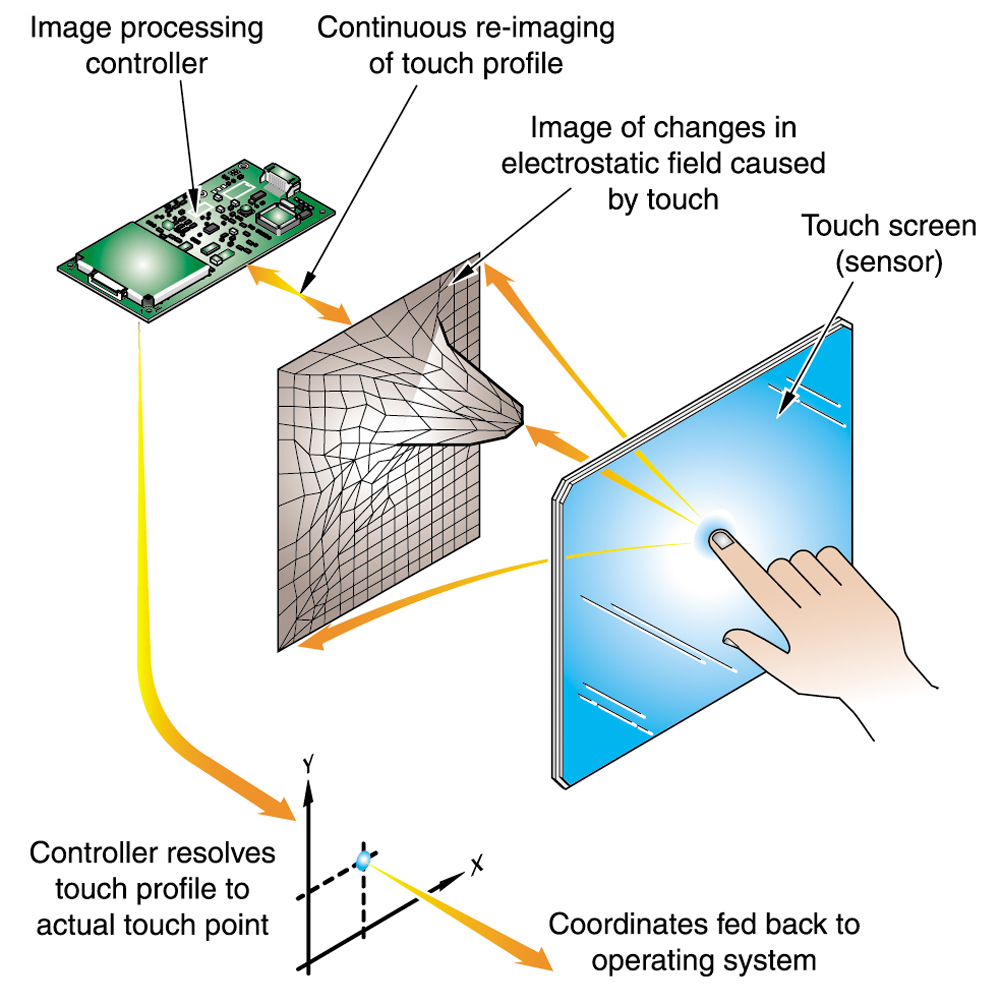 Image processing controller

Continuous re-imaging of touch profile

Image of changes in electrostatic field caused by touch

Touch screen (sensor)

Y

X

Controller resolves touch profile to actual touch point

Coordinates fed back to operating system